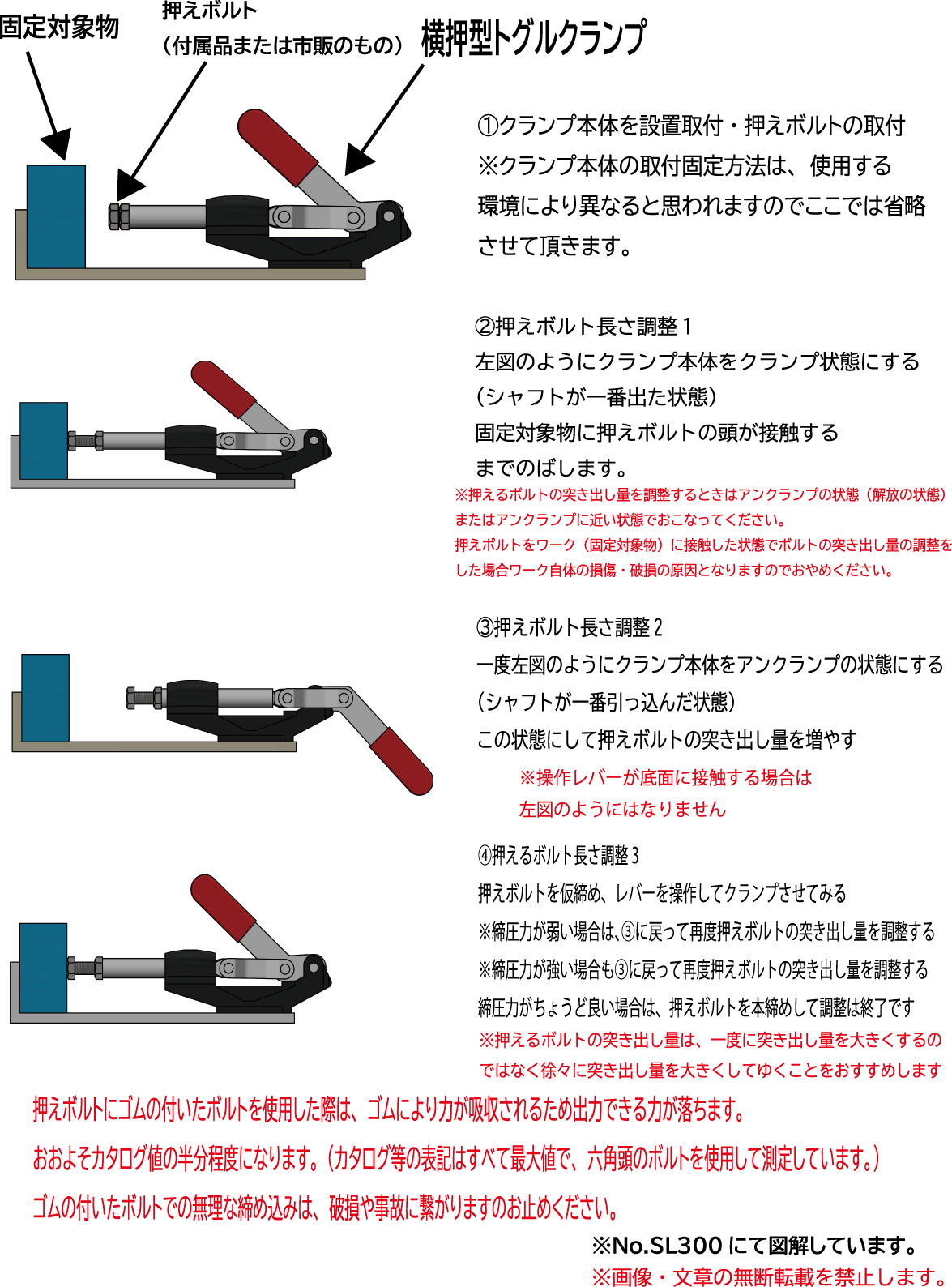 固定対象物

押えボルト
（付属品または市販のもの）

横押型トグルクランプ

①クランプ本体を設置取付・押えボルトの取付
※クランプ本体の取付固定方法は、使用する環境により異なると思われますのでここでは省略させて頂きます。

②押えボルト長さ調整１
左図のようにクランプ本体をクランプ状態にする
（シャフトが一番出た状態）
固定対象物に押えボルトの頭が接触するまでのばします。
※押えるボルトの突き出し量を調整するときはアンクランプの状態（解放の状態）またはアンクランプに近い状態でおこなってください。
押えボルトをワーク（固定対象物）に接触した状態でボルトの突き出し量の調整をした場合ワーク自体の損傷・破損の原因となりますのでおやめください。

③押えボルト長さ調整２
一度左図のようにクランプ本体をアンクランプの状態にする
（シャフトが一番引っ込んだ状態）
この状態にして押えボルトの突き出し量を増やす
※操作レバーが底面に接触する場合は
左図のようにはなりません

④押えるボルト長さ調整３
押えボルトを仮締め、レバーを操作してクランプさせてみる
※締圧力が弱い場合は､③に戻って再度押えボルトの突き出し量を調整する
※締圧力が強い場合も③に戻って再度押えボルトの突き出し量を調整する
締圧力がちょうど良い場合は、押えボルトを本締めして調整は終了です
※押えるボルトの突き出し量は、一度に突き出し量を大きくするのではなく徐々に突き出し量を大きくしてゆくことをおすすめします

押えボルトにゴムの付いたボルトを使用した際は、ゴムにより力が吸収されるため出力できる力が落ちます。
おおよそカタログ値の半分程度になります。（カタログ等の表記はすべて最大値で、六角頭のボルトを使用して測定しています。）
ゴムの付いたボルトでの無理な締め込みは、破損や事故に繋がりますのお止めください。

※No.SL300 にて図解しています。
※画像・文章の無断転載を禁止します。