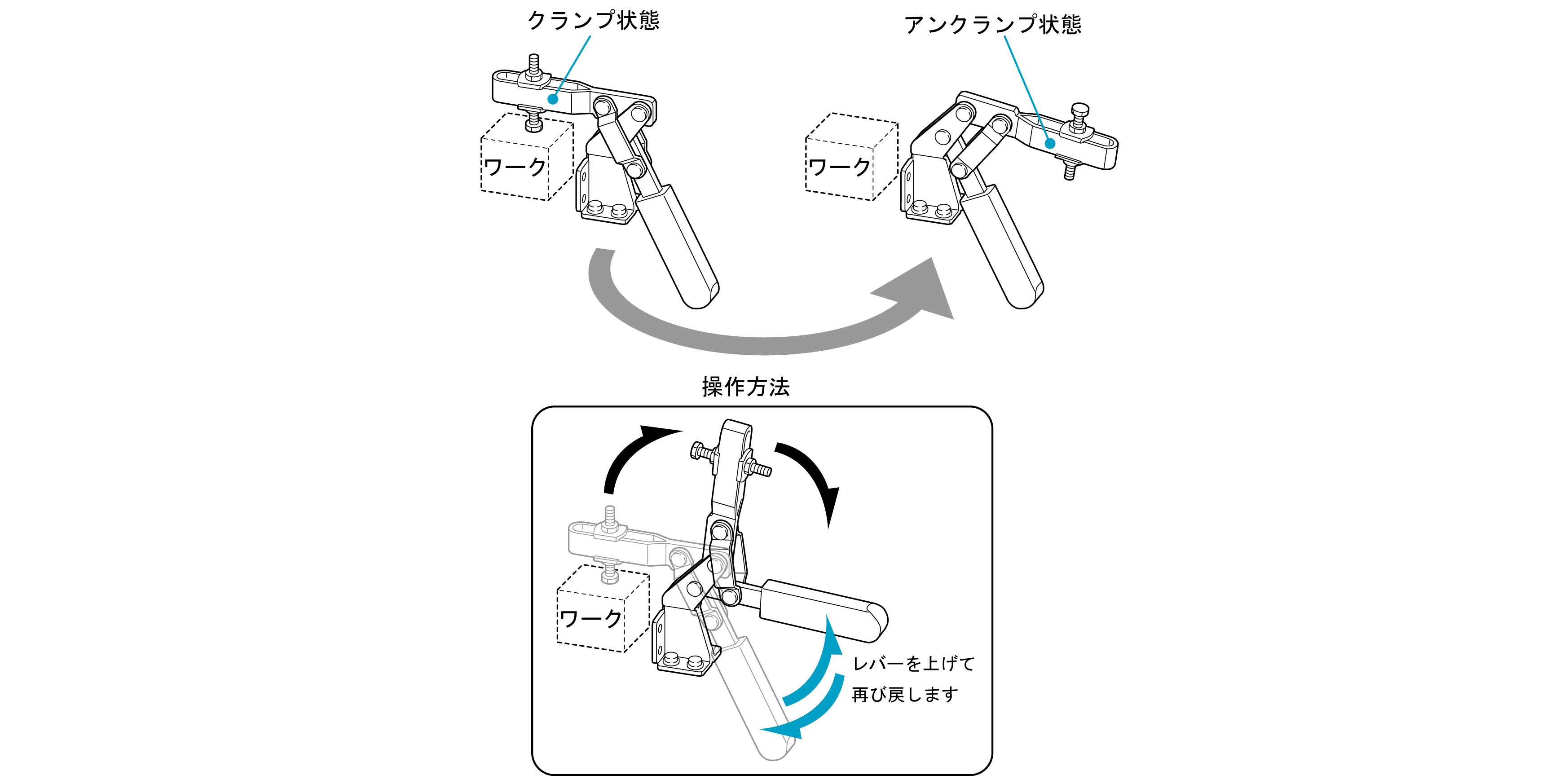 クランプ状態

アンクランプ状態

ワーク

ワーク

操作方法

ワーク

レバーを上げて
再び戻します